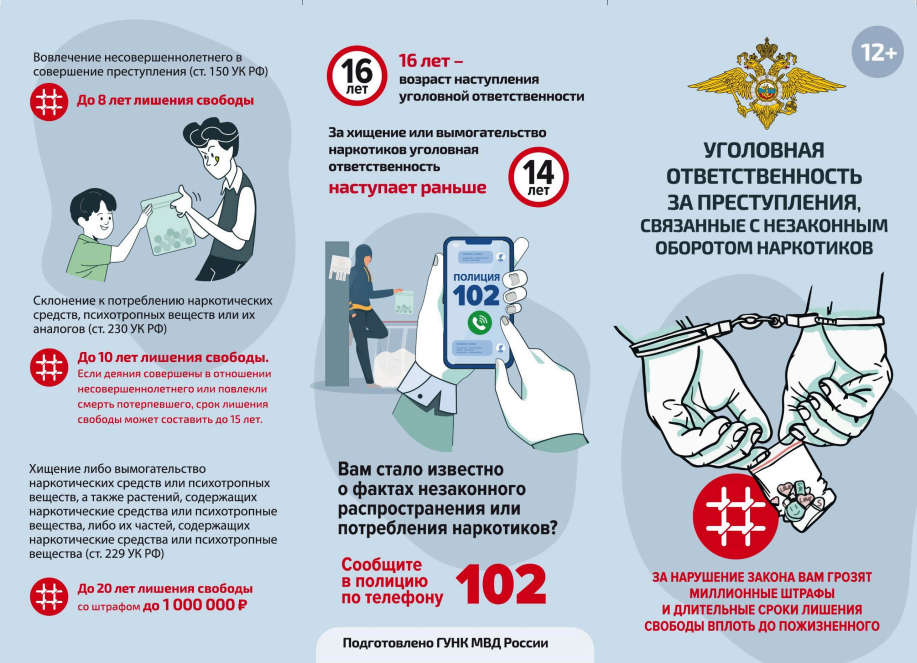 Вовлечение несовершеннолетнего в совершение преступления (ст. 150 УК РФ)

До 8 лет лишения свободы

Склонение к потреблению наркотических средств, психотропных веществ или их аналогов (ст. 230 УК РФ)

До 10 лет лишения свободы. Если деяния совершены в отношении несовершеннолетнего или повлекли смерть потерпевшего, срок лишения свободы может составить до 15 лет.

Хищение либо вымогательство наркотических средств или психотропных веществ, а также растений, содержащих наркотические средства или психотропные вещества, либо их частей, содержащих наркотические средства или психотропные вещества (ст. 229 УК РФ)

До 20 лет лишения свободы со штрафом до 1 000 000 ₽

16 лет

16 лет – возраст наступления уголовной ответственности

За хищение или вымогательство наркотиков уголовная ответственность наступает раньше

14 лет

ПОЛИЦИЯ 102

Вам стало известно о фактах незаконного распространения или потребления наркотиков?

Сообщите в полицию по телефону 102

Подготовлено ГУНК МВД России

12+

УГОЛОВНАЯ ОТВЕТСТВЕННОСТЬ ЗА ПРЕСТУПЛЕНИЯ, СВЯЗАННЫЕ С НЕЗАКОННЫМ ОБОРОТОМ НАРКОТИКОВ

ЗА НАРУШЕНИЕ ЗАКОНА ВАМ ГРОЗЯТ МИЛЛИОННЫЕ ШТРАФЫ И ДЛИТЕЛЬНЫЕ СРОКИ ЛИШЕНИЯ СВОБОДЫ ВПЛОТЬ ДО ПОЖИЗНЕННОГО